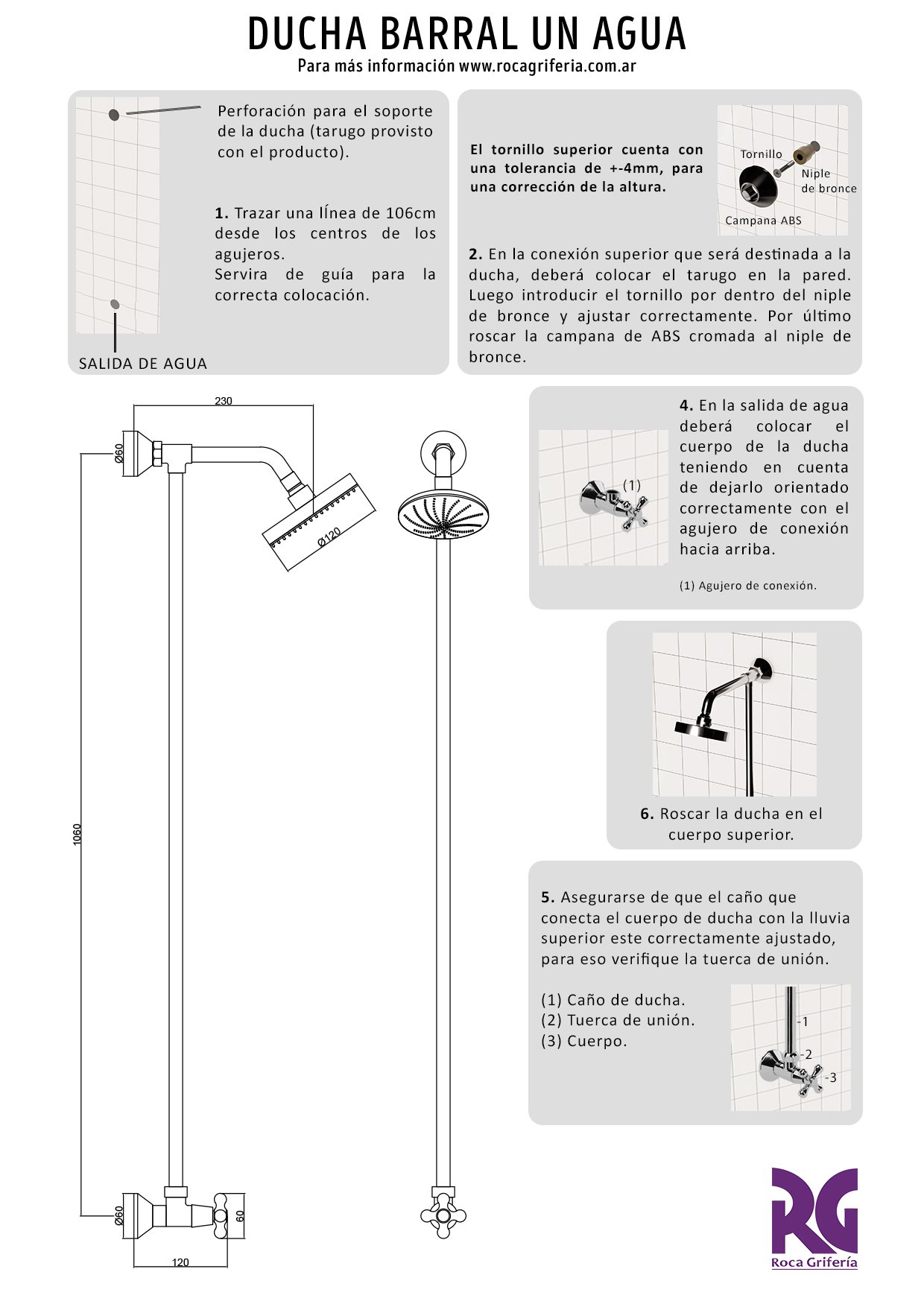 DUCHA BARRAL UN AGUA
Para más información www.rocagriferia.com.ar

Perforación para el soporte de la ducha (tarugo provisto con el producto).

1. Trazar una lÍnea de 106cm desde los centros de los agujeros.
Servira de guía para la correcta colocación.

SALIDA DE AGUA

El tornillo superior cuenta con una tolerancia de +-4mm, para una corrección de la altura.

Tornillo
Niple de bronce
Campana ABS

2. En la conexión superior que será destinada a la ducha, deberá colocar el tarugo en la pared. Luego introducir el tornillo por dentro del niple de bronce y ajustar correctamente. Por último roscar la campana de ABS cromada al niple de bronce.

230
Ø60
Ø120
1060
Ø60
60
120

(1)

4. En la salida de agua deberá colocar el cuerpo de la ducha teniendo en cuenta de dejarlo orientado correctamente con el agujero de conexión hacia arriba.

(1) Agujero de conexión.

6. Roscar la ducha en el cuerpo superior.

5. Asegurarse de que el caño que conecta el cuerpo de ducha con la lluvia superior este correctamente ajustado, para eso verifique la tuerca de unión.

(1) Caño de ducha.
(2) Tuerca de unión.
(3) Cuerpo.

-1
-2
-3

RG
Roca Grifería